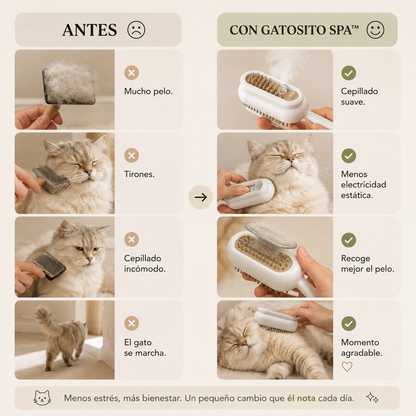 ANTES

Mucho pelo.

Tirones.

Cepillado incómodo.

El gato se marcha.

CON GATOSITO SPA™

Cepillado suave.

Menos electricidad estática.

Recoge mejor el pelo.

Momento agradable.

Menos estrés, más bienestar. Un pequeño cambio que él nota cada día.